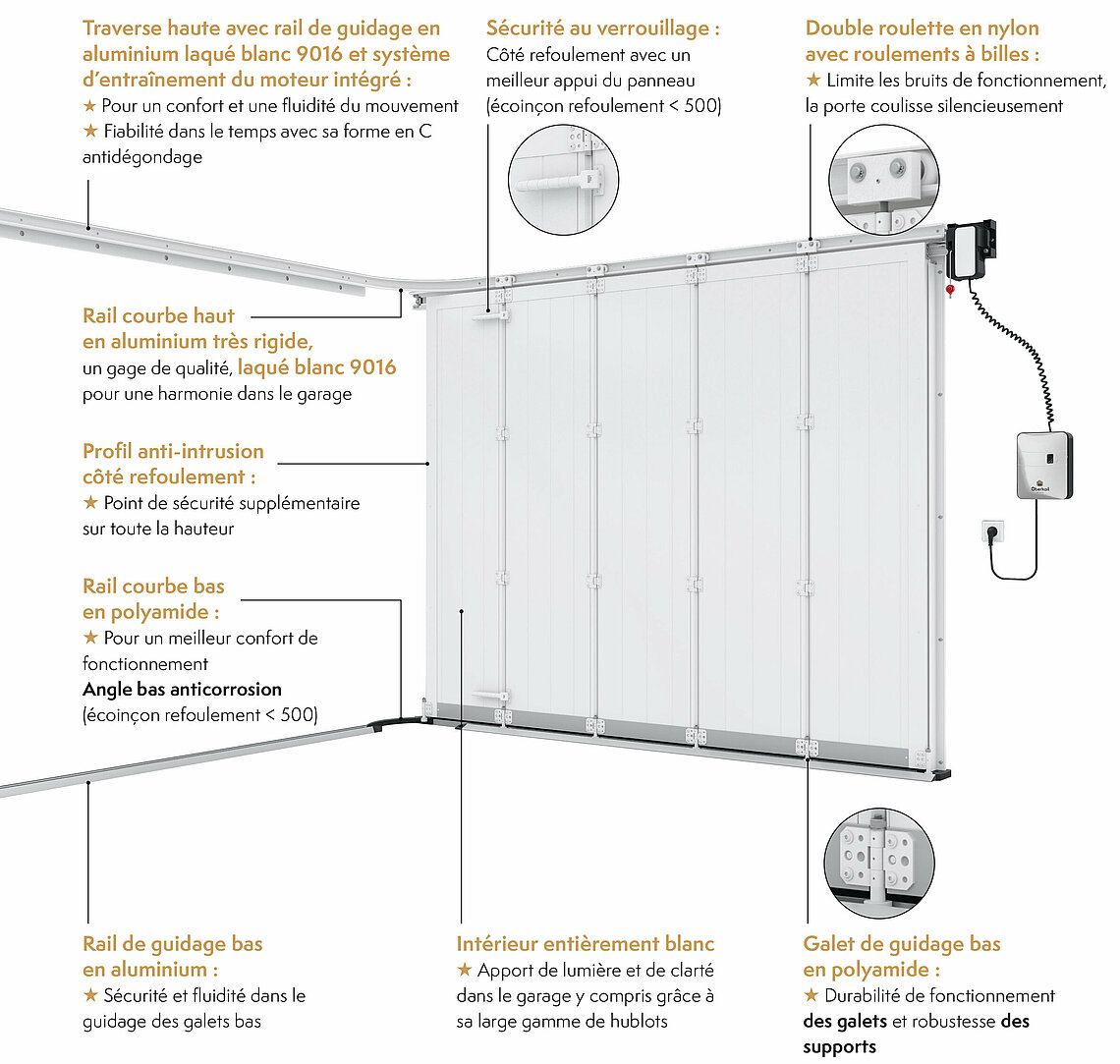 Traverse haute avec rail de guidage en aluminium laqué blanc 9016 et système d'entraînement du moteur intégré :
★ Pour un confort et une fluidité du mouvement
★ Fiabilité dans le temps avec sa forme en C antidégondage

Sécurité au verrouillage :
Côté refoulement avec un meilleur appui du panneau (écoinçon refoulement < 500)

Double roulette en nylon avec roulements à billes :
★ Limite les bruits de fonctionnement, la porte coulisse silencieusement

Rail courbe haut en aluminium très rigide, un gage de qualité, laqué blanc 9016 pour une harmonie dans le garage

Profil anti-intrusion côté refoulement :
★ Point de sécurité supplémentaire sur toute la hauteur

Rail courbe bas en polyamide :
★ Pour un meilleur confort de fonctionnement
Angle bas anticorrosion
(écoinçon refoulement < 500)

Oberkail

Rail de guidage bas en aluminium :
★ Sécurité et fluidité dans le guidage des galets bas

Intérieur entièrement blanc
★ Apport de lumière et de clarté dans le garage y compris grâce à sa large gamme de hublots

Galet de guidage bas en polyamide :
★ Durabilité de fonctionnement des galets et robustesse des supports